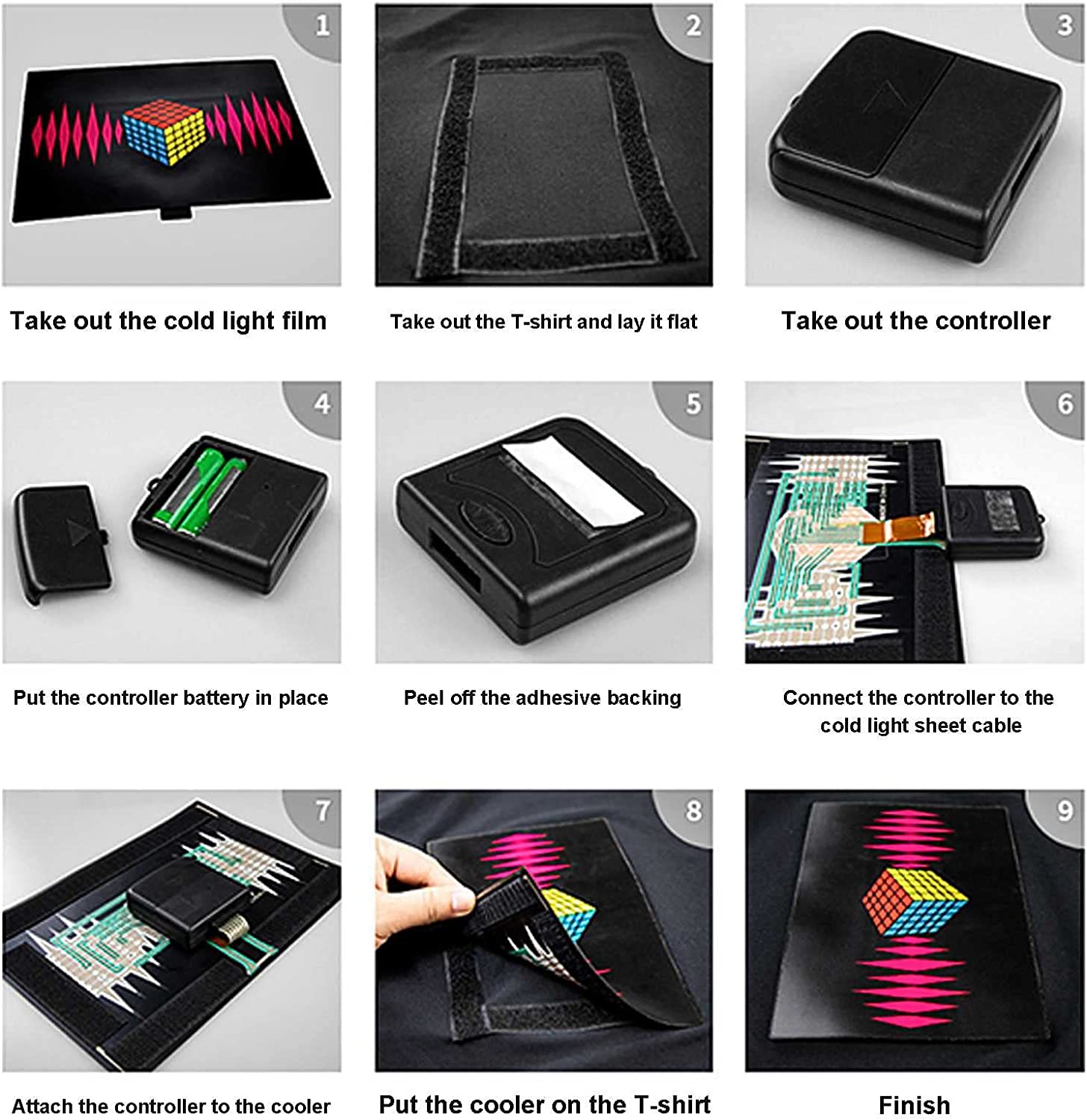 1

Take out the cold light film

2

Take out the T-shirt and lay it flat

3

Take out the controller

4

Put the controller battery in place

5

Peel off the adhesive backing

6

Connect the controller to the cold light sheet cable

7

Attach the controller to the cooler

8

Put the cooler on the T-shirt

9

Finish