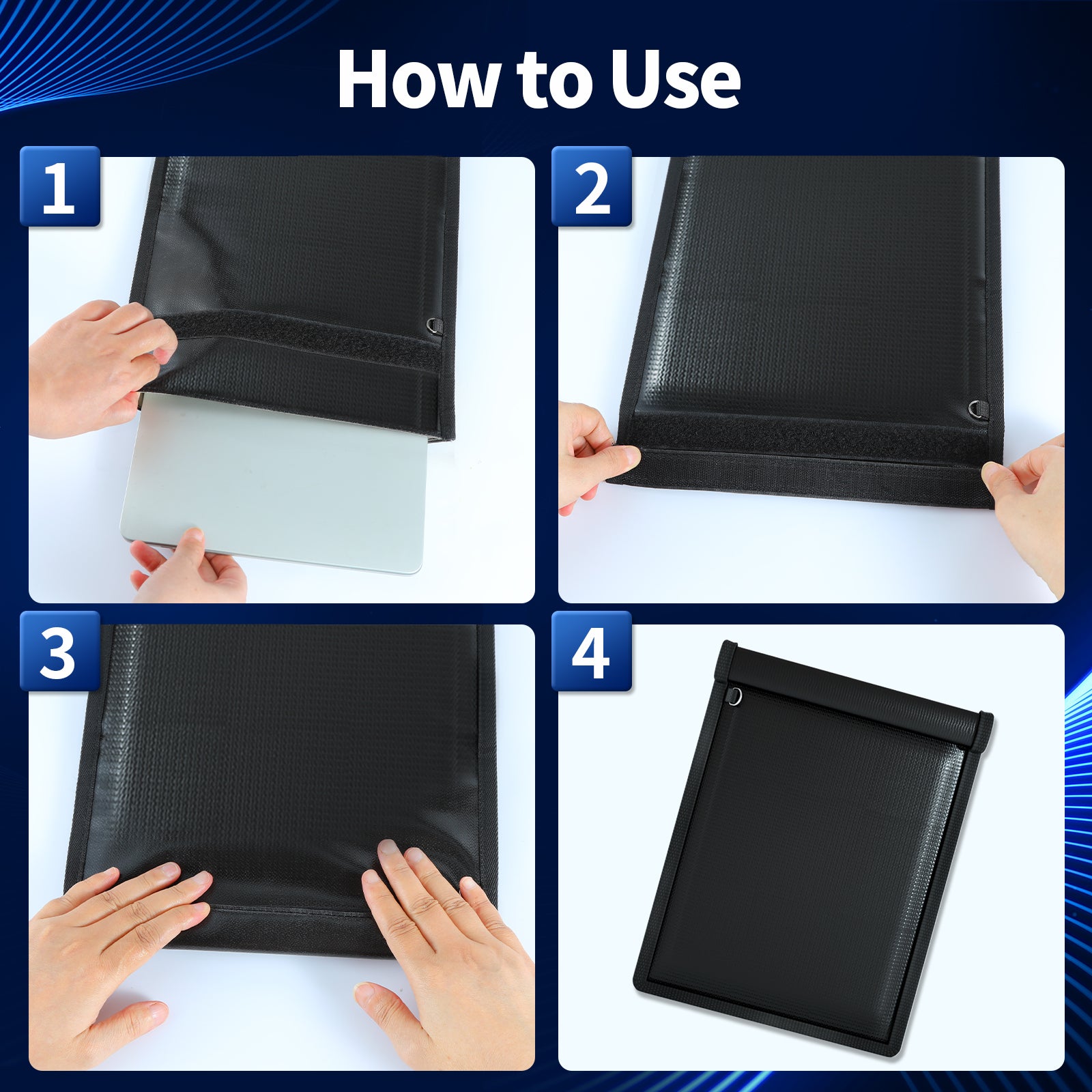 How to Use

1

2

3

4